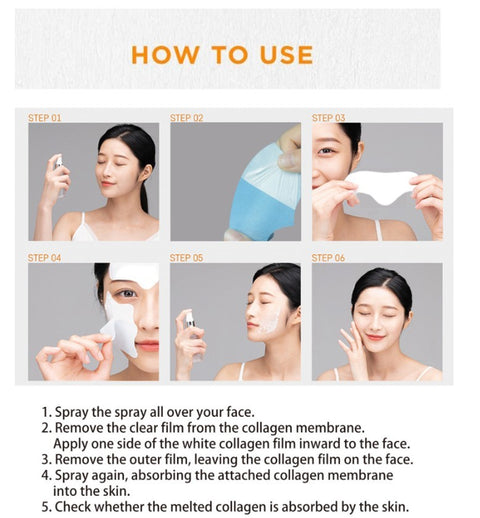 HOW TO USE

STEP 01

STEP 02

STEP 03

STEP 04

STEP 05

STEP 06

1. Spray the spray all over your face.
2. Remove the clear film from the collagen membrane. Apply one side of the white collagen film inward to the face.
3. Remove the outer film, leaving the collagen film on the face.
4. Spray again, absorbing the attached collagen membrane into the skin.
5. Check whether the melted collagen is absorbed by the skin.